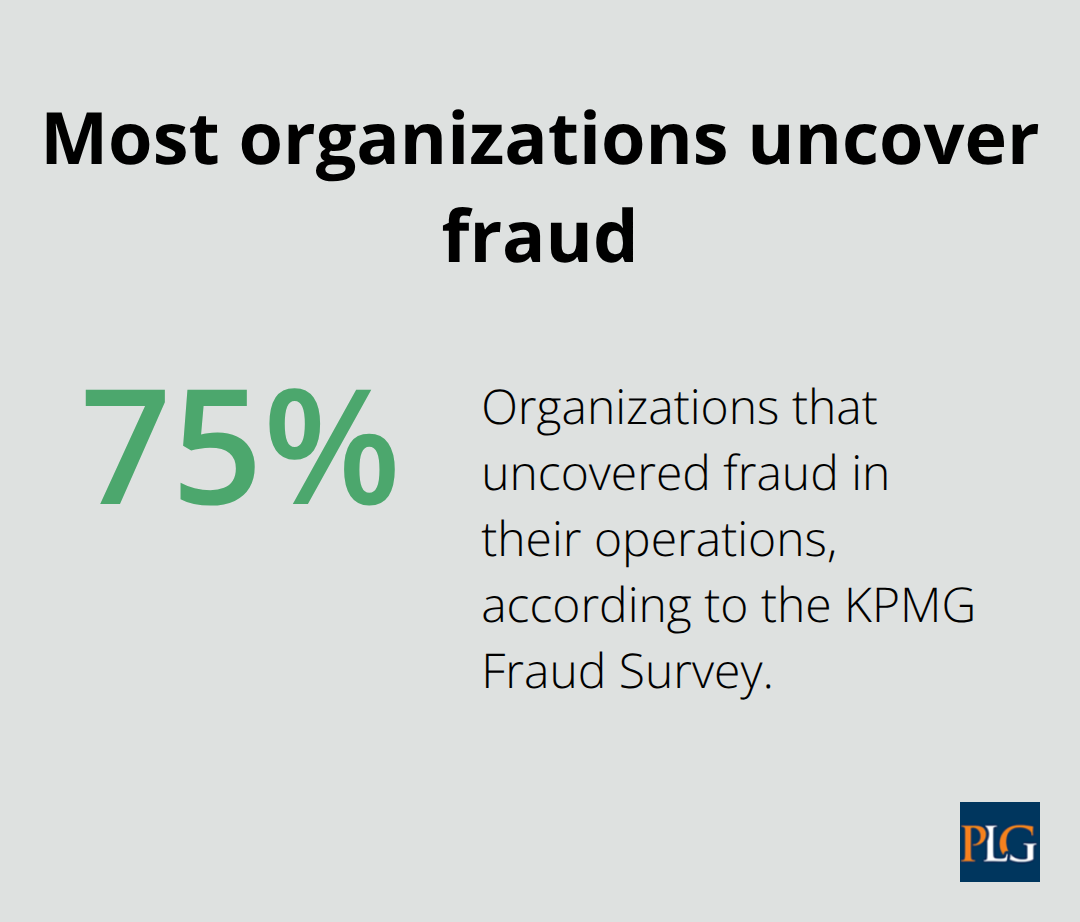 Most organizations uncover fraud

75%

Organizations that uncovered fraud in their operations, according to the KPMG Fraud Survey.

PLG