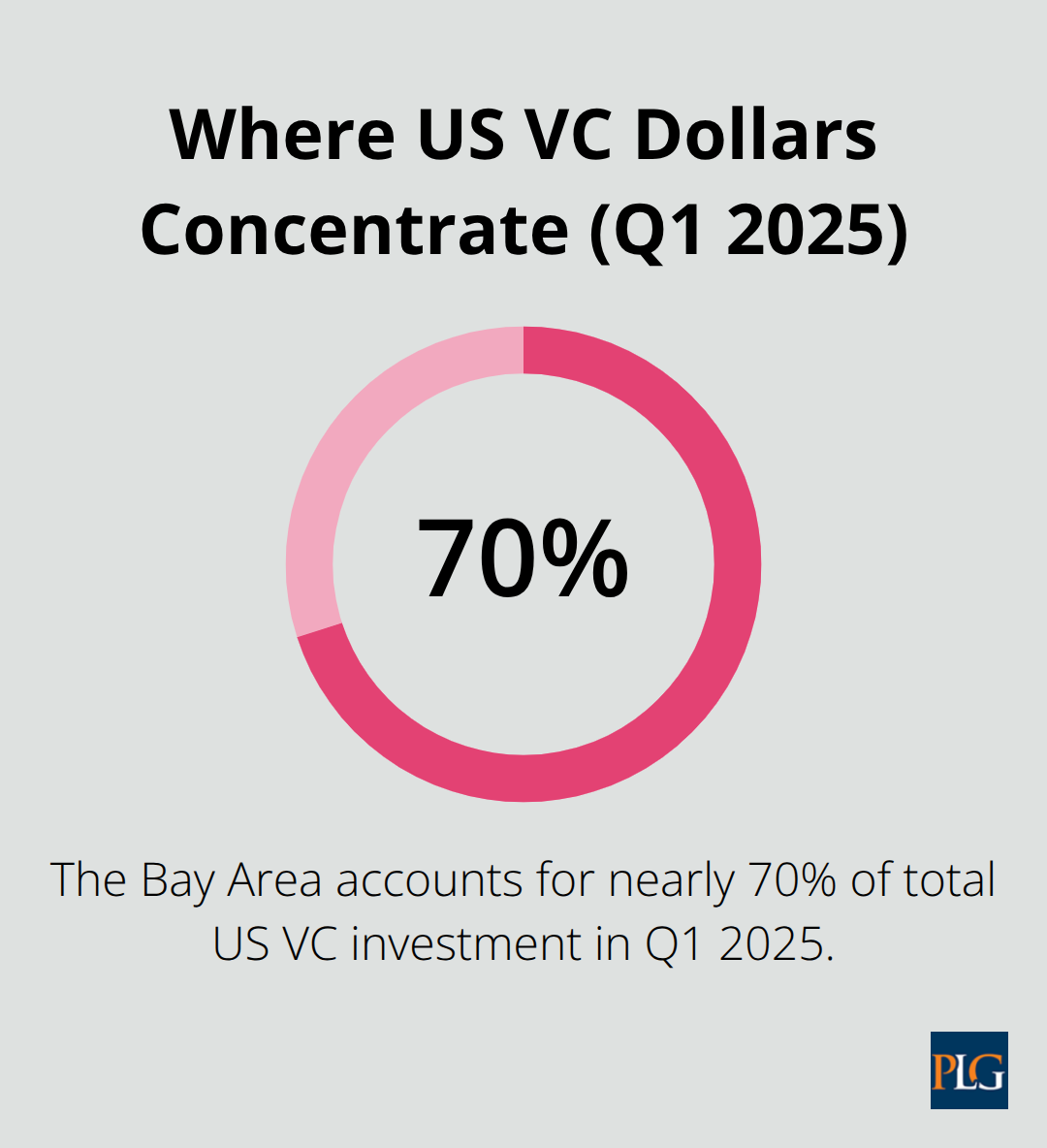 Where US VC Dollars Concentrate (Q1 2025)

70%

The Bay Area accounts for nearly 70% of total US VC investment in Q1 2025.

PLG