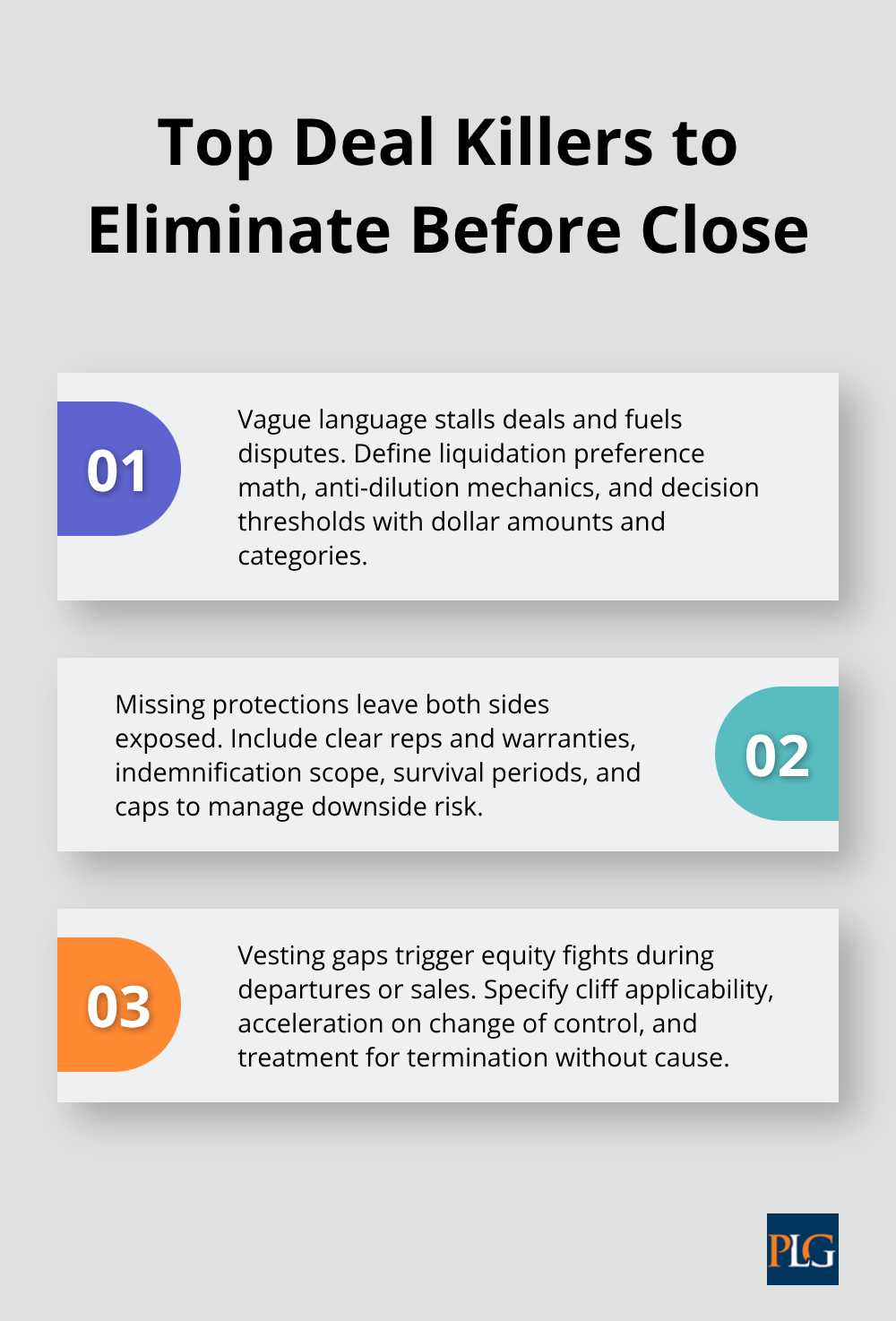 Top Deal Killers to Eliminate Before Close

01

Vague language stalls deals and fuels disputes. Define liquidation preference math, anti-dilution mechanics, and decision thresholds with dollar amounts and categories.

Missing protections leave both sides exposed. Include clear reps and warranties, indemnification scope, survival periods, and caps to manage downside risk.

02

03

Vesting gaps trigger equity fights during departures or sales. Specify cliff applicability, acceleration on change of control, and treatment for termination without cause.

PLG