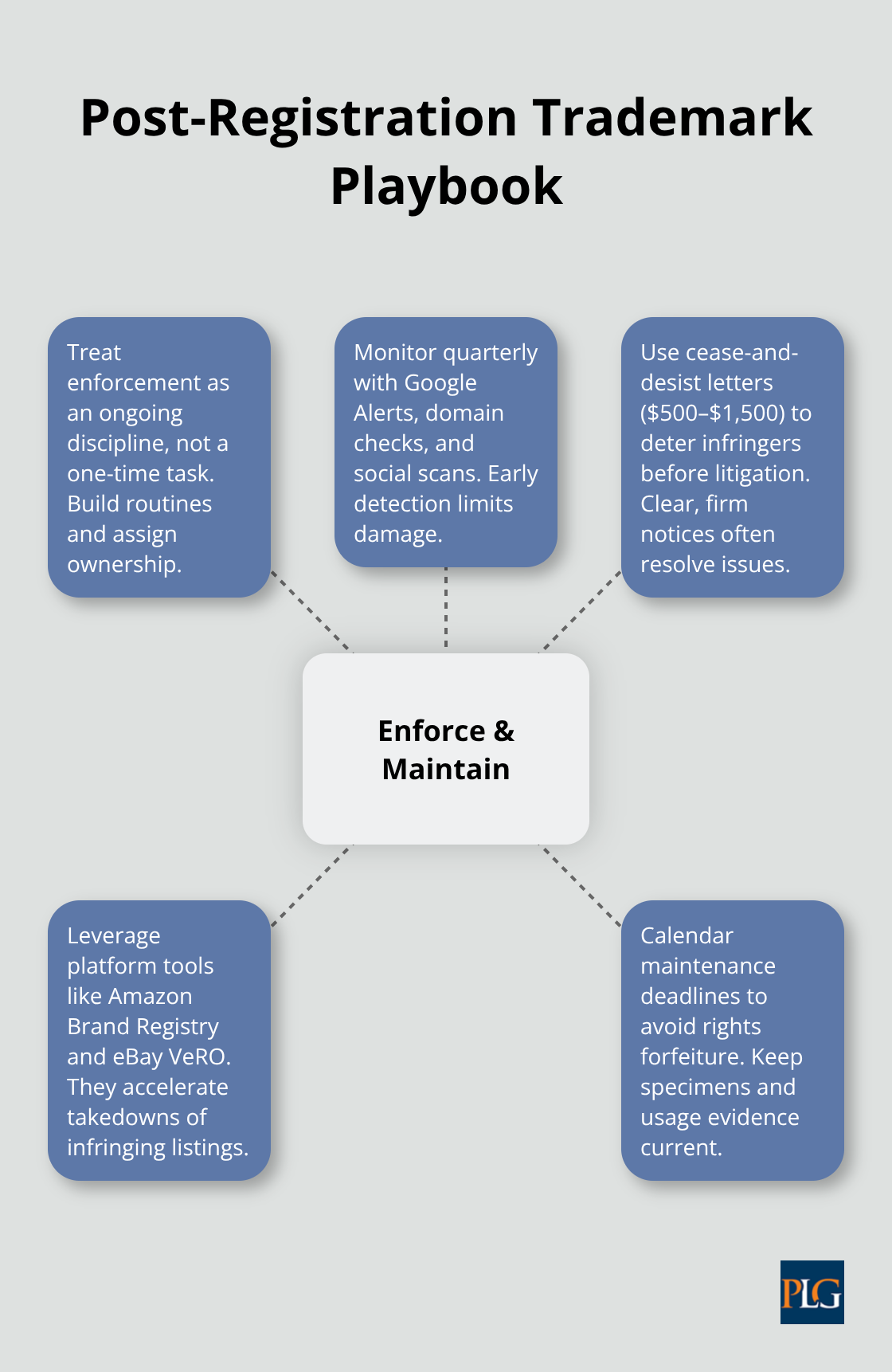 Post-Registration Trademark Playbook

Treat enforcement as an ongoing discipline, not a one-time task. Build routines and assign ownership.

Monitor quarterly with Google Alerts, domain checks, and social scans. Early detection limits damage.

Use cease-and-desist letters (\$500–\$1,500) to deter infringers before litigation. Clear, firm notices often resolve issues.

Enforce & Maintain

Leverage platform tools like Amazon Brand Registry and eBay VeRO. They accelerate takedowns of infringing listings.

Calendar maintenance deadlines to avoid rights forfeiture. Keep specimens and usage evidence current.

PLG