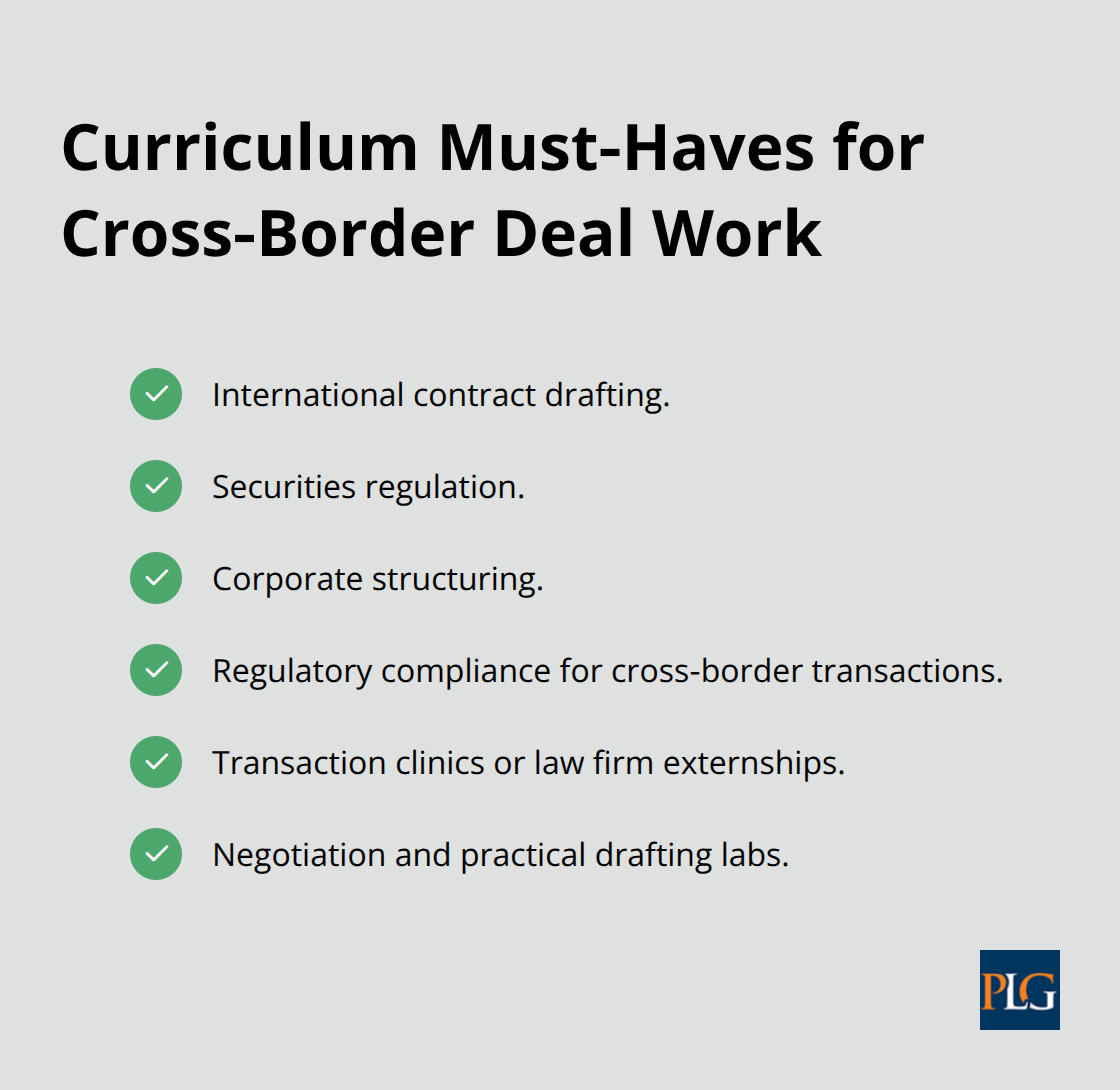 Curriculum Must-Haves for Cross-Border Deal Work

International contract drafting.

Securities regulation.

Corporate structuring.

Regulatory compliance for cross-border transactions.

Transaction clinics or law firm externships.

Negotiation and practical drafting labs.

PLG