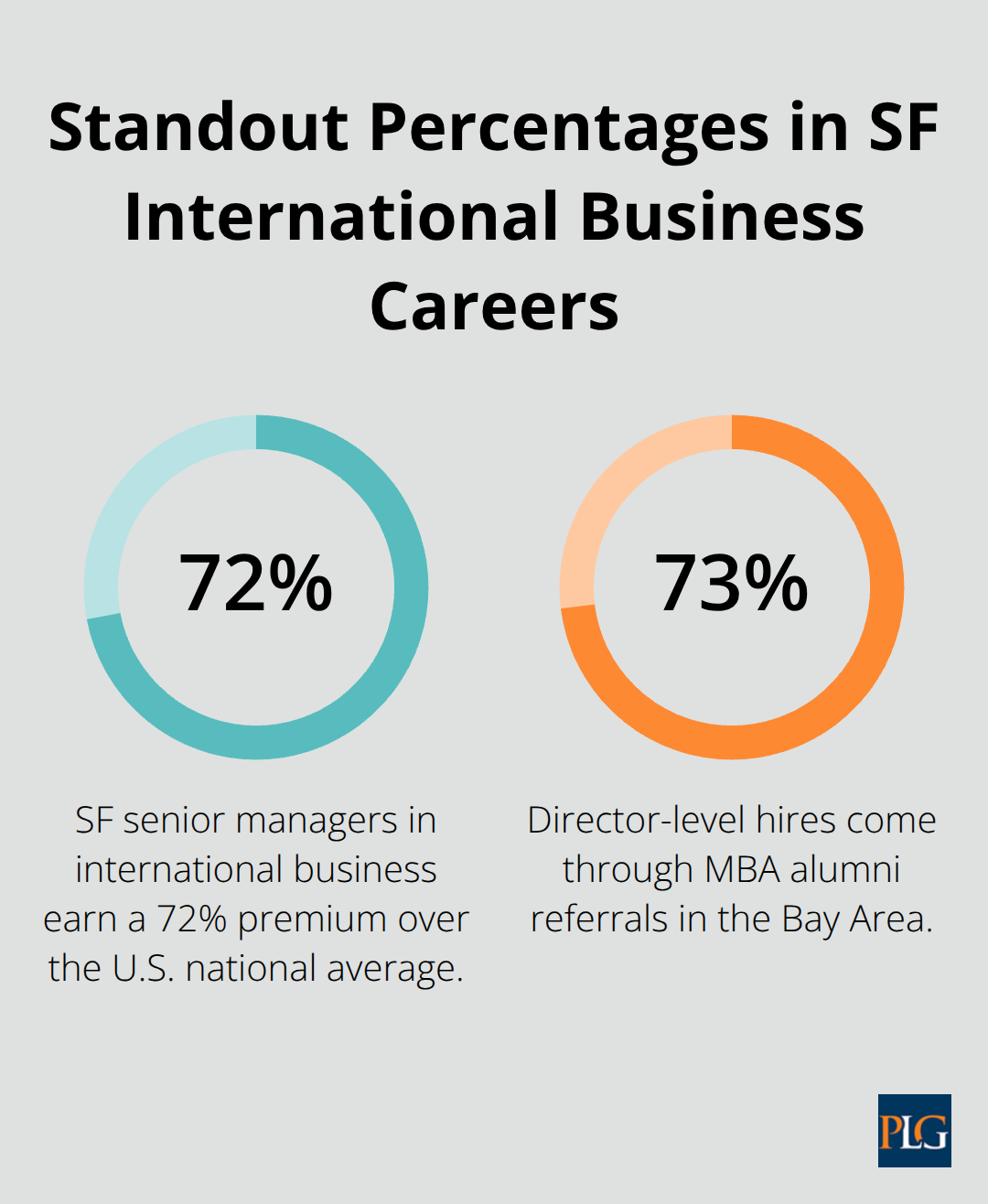 Standout Percentages in SF International Business Careers

72%

SF senior managers in international business earn a 72% premium over the U.S. national average.

73%

Director-level hires come through MBA alumni referrals in the Bay Area.

PLG