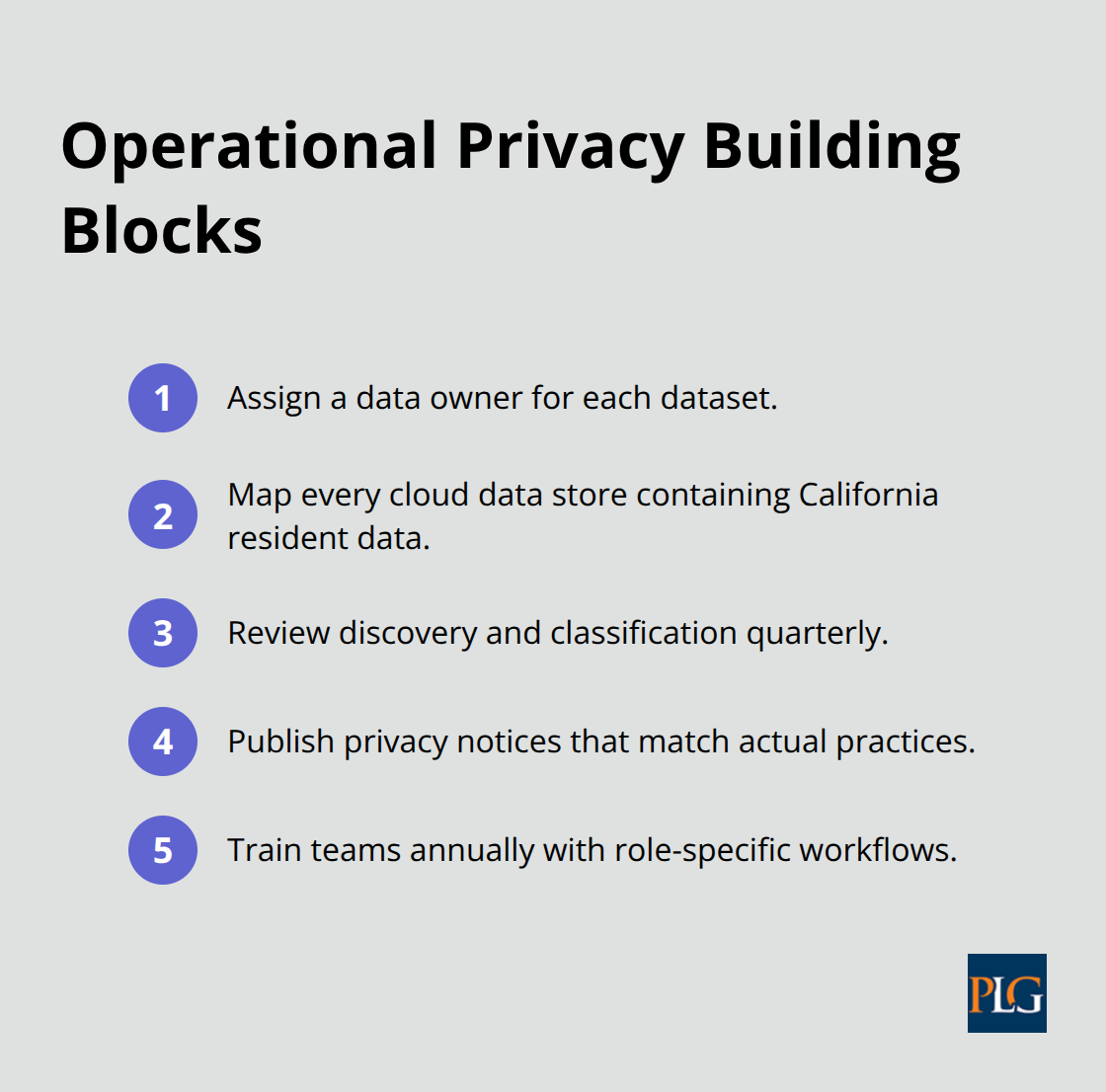 Operational Privacy Building Blocks

1 Assign a data owner for each dataset.

2 Map every cloud data store containing California resident data.

3 Review discovery and classification quarterly.

4 Publish privacy notices that match actual practices.

5 Train teams annually with role-specific workflows.

PLG