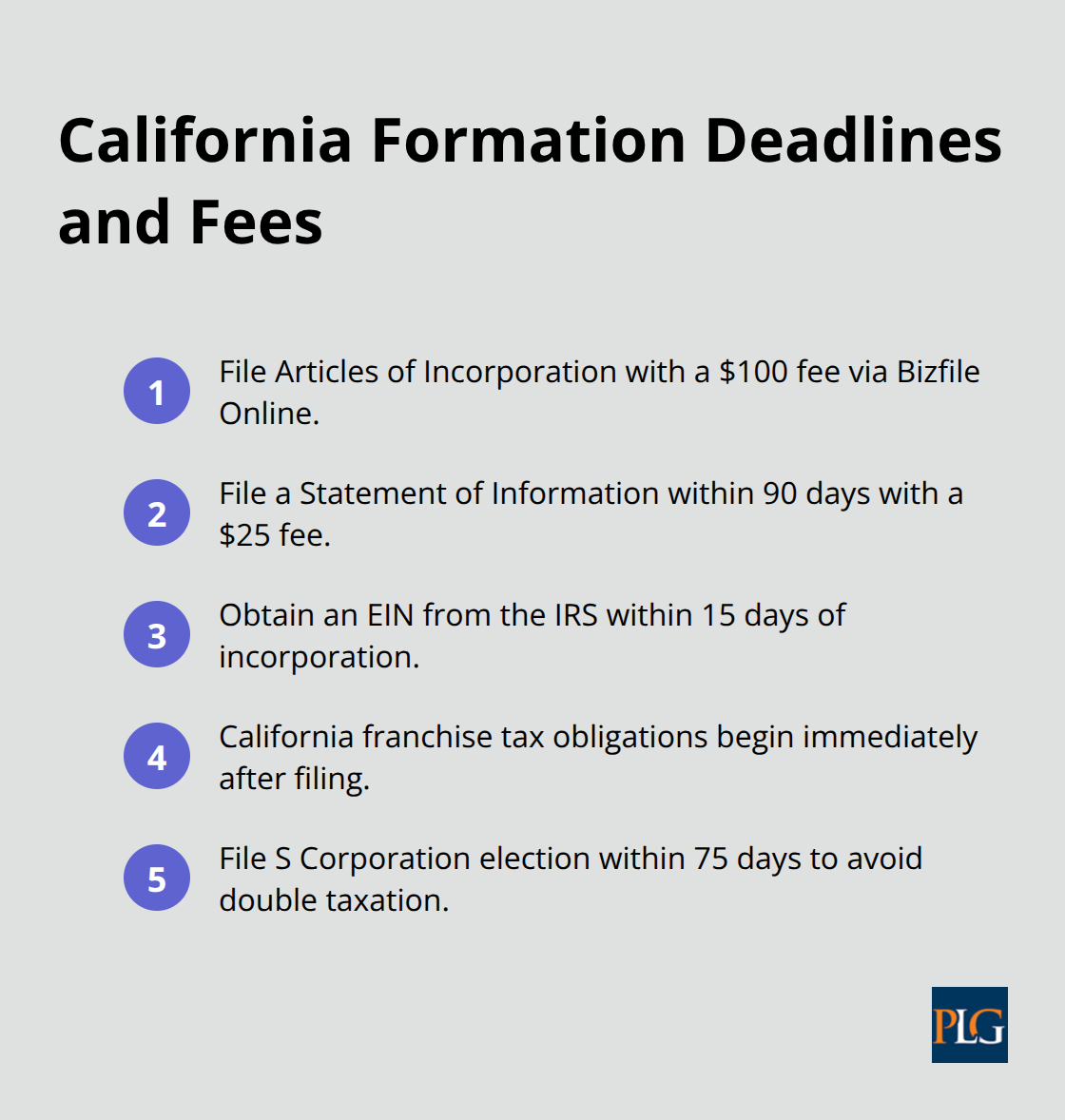 California Formation Deadlines and Fees

1 File Articles of Incorporation with a \$100 fee via Bizfile Online.

2 File a Statement of Information within 90 days with a \$25 fee.

3 Obtain an EIN from the IRS within 15 days of incorporation.

4 California franchise tax obligations begin immediately after filing.

5 File S Corporation election within 75 days to avoid double taxation.

PLG