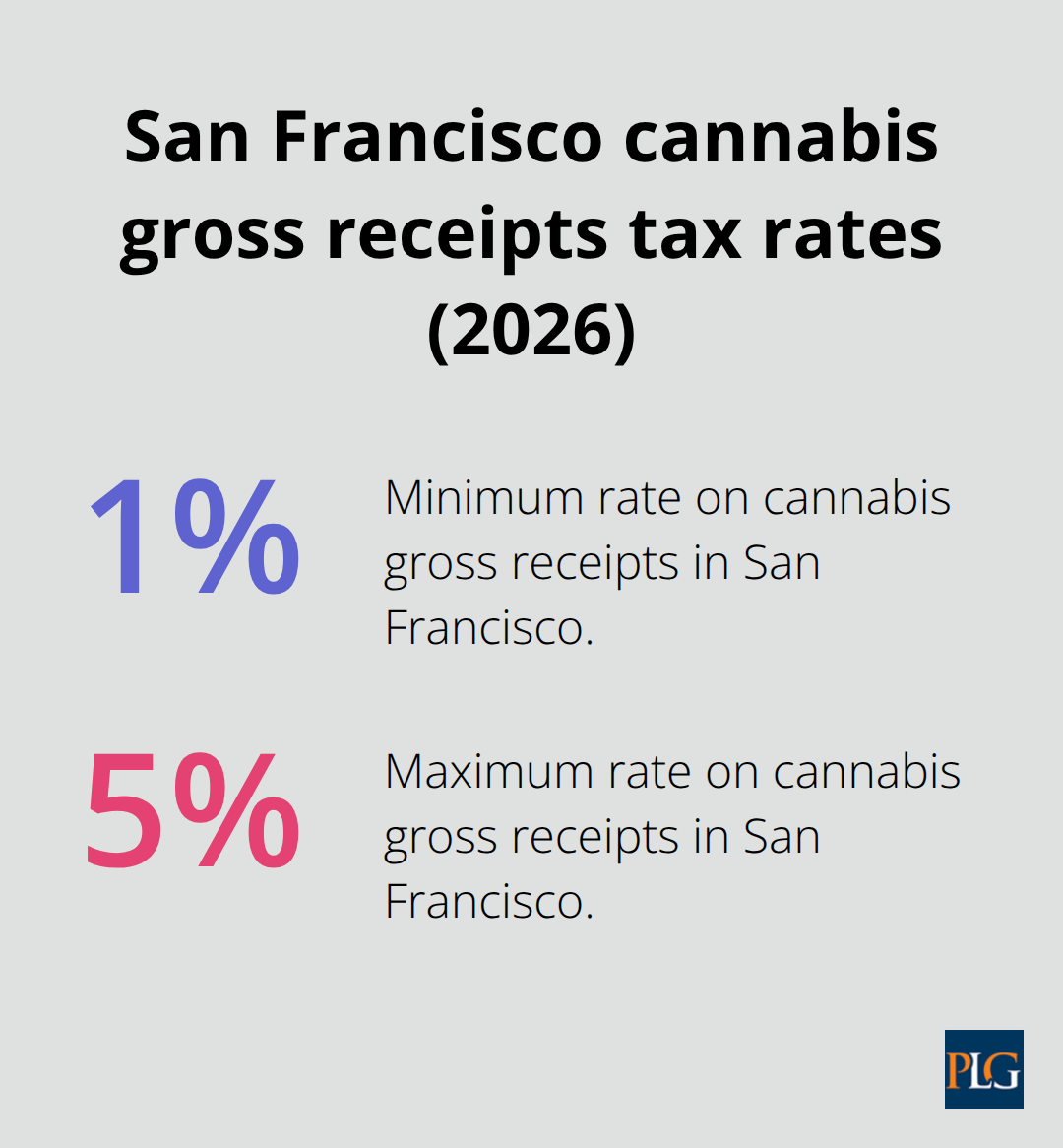 San Francisco cannabis gross receipts tax rates (2026)

1%

Minimum rate on cannabis gross receipts in San Francisco.

5%

Maximum rate on cannabis gross receipts in San Francisco.

PLG