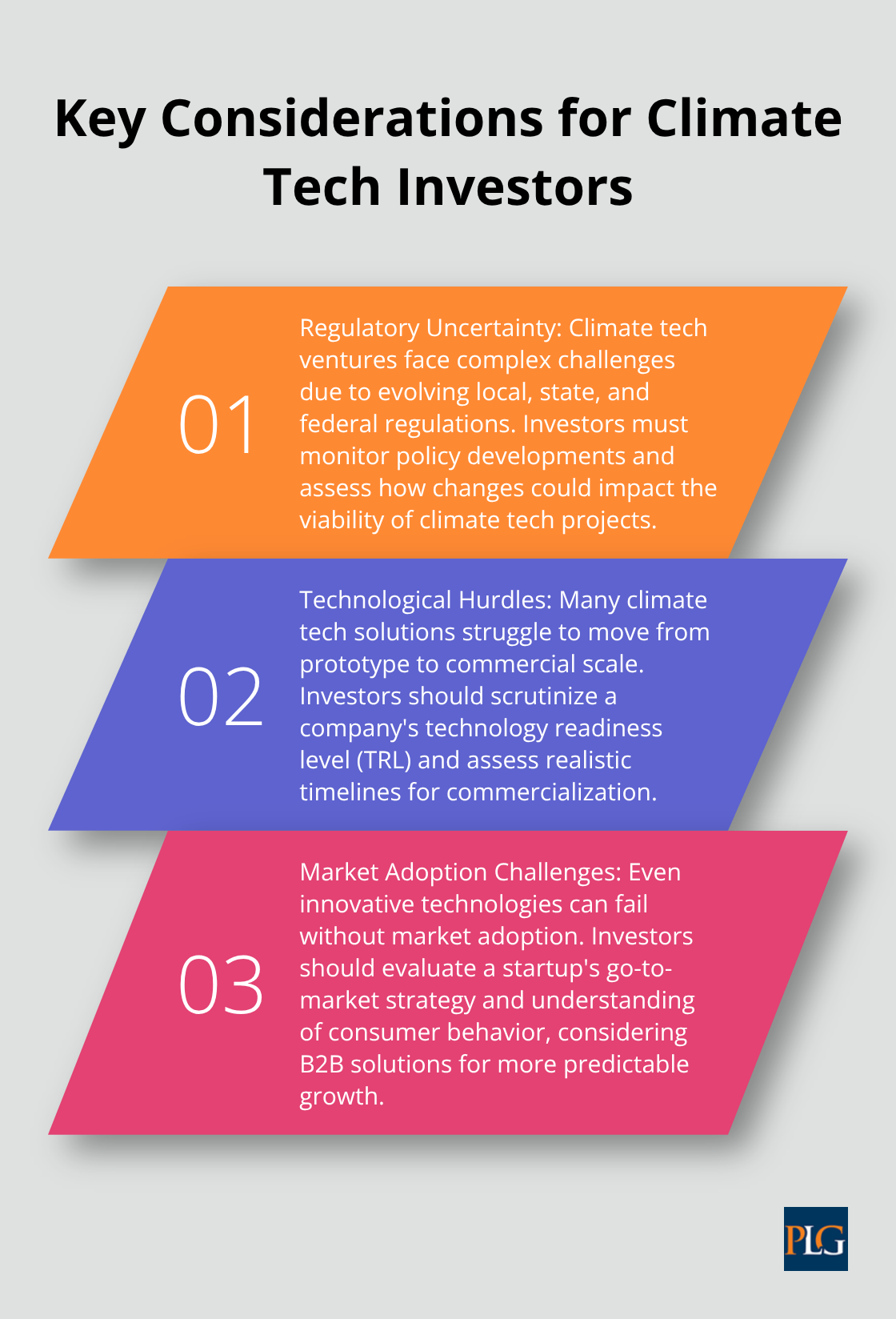 Key Considerations for Climate Tech Investors

01

Regulatory Uncertainty: Climate tech ventures face complex challenges due to evolving local, state, and federal regulations. Investors must monitor policy developments and assess how changes could impact the viability of climate tech projects.

02

Technological Hurdles: Many climate tech solutions struggle to move from prototype to commercial scale. Investors should scrutinize a company's technology readiness level (TRL) and assess realistic timelines for commercialization.

03

Market Adoption Challenges: Even innovative technologies can fail without market adoption. Investors should evaluate a startup's go-to-market strategy and understanding of consumer behavior, considering B2B solutions for more predictable growth.

PLG